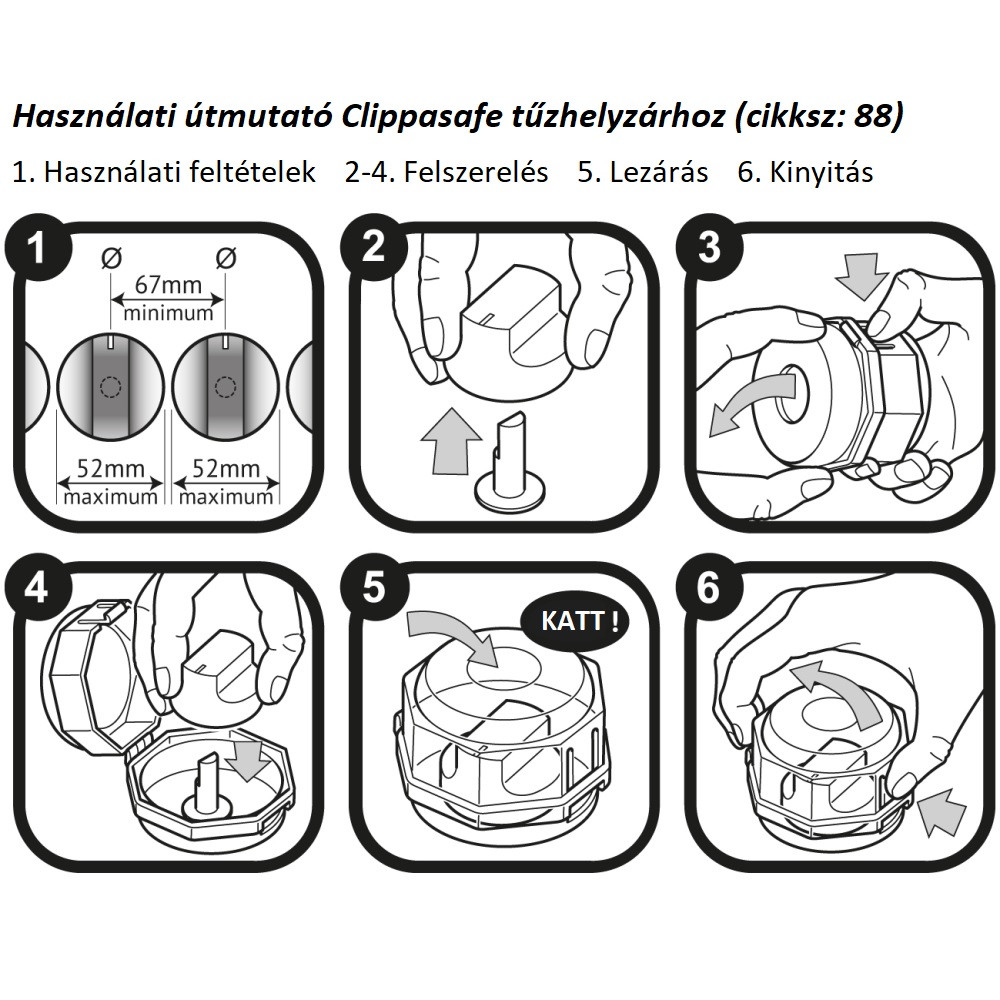 Használati útmutató Clippasafe tűzhelyzárhoz (cikksz: 88)

1. Használati feltételek 2-4. Felszerelés 5. Lezárás 6. Kinyitás

1

Ø Ø

67mm
minimum

52mm
maximum

52mm
maximum

2

3

4

5

KATT !

6